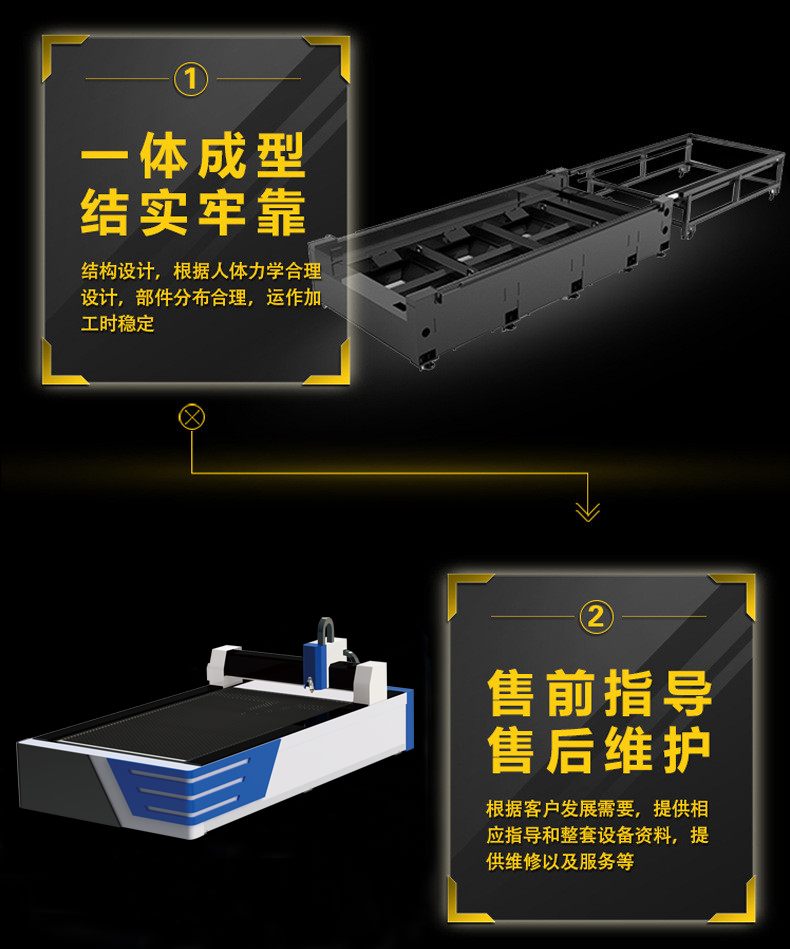 ①

一体成型
结实牢靠

结构设计，根据人体力学合理设计，部件分布合理，运作加工时稳定

②

售前指导
售后维护

根据客户发展需要，提供相应指导和整套设备资料，提供维修以及服务等